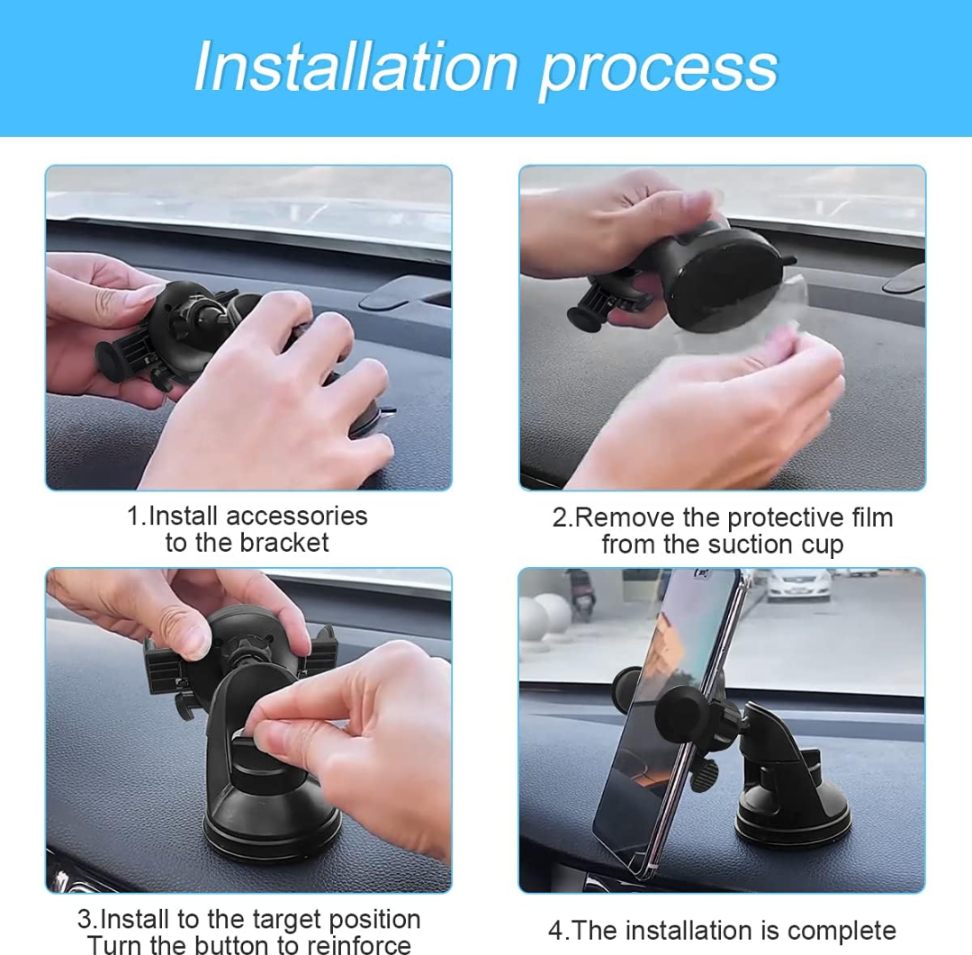 Installation process

1.Install accessories to the bracket

2.Remove the protective film from the suction cup

3.Install to the target position
Turn the button to reinforce

4.The installation is complete