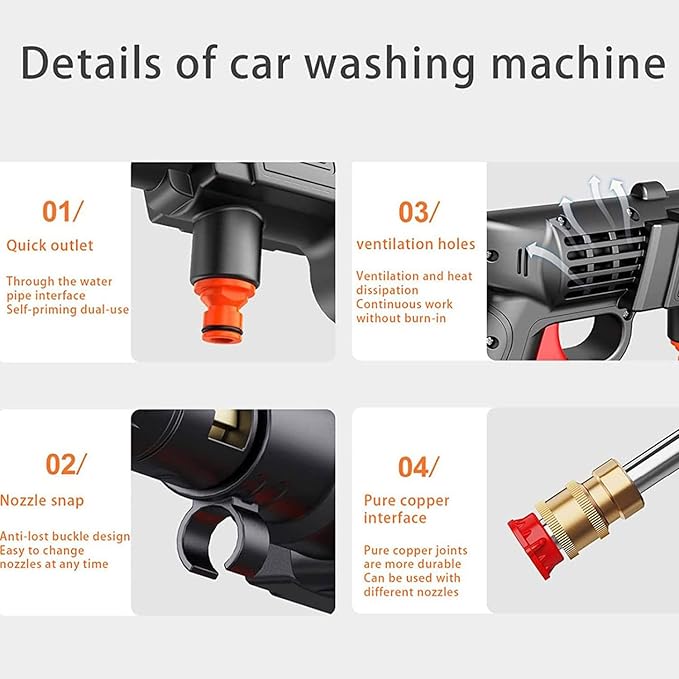 Details of car washing machine

01/

Quick outlet

Through the water pipe interface
Self-priming dual-use

03/

ventilation holes

Ventilation and heat dissipation
Continuous work without burn-in

02/

Nozzle snap

Anti-lost buckle design
Easy to change nozzles at any time

04/

Pure copper interface

Pure copper joints are more durable
Can be used with different nozzles